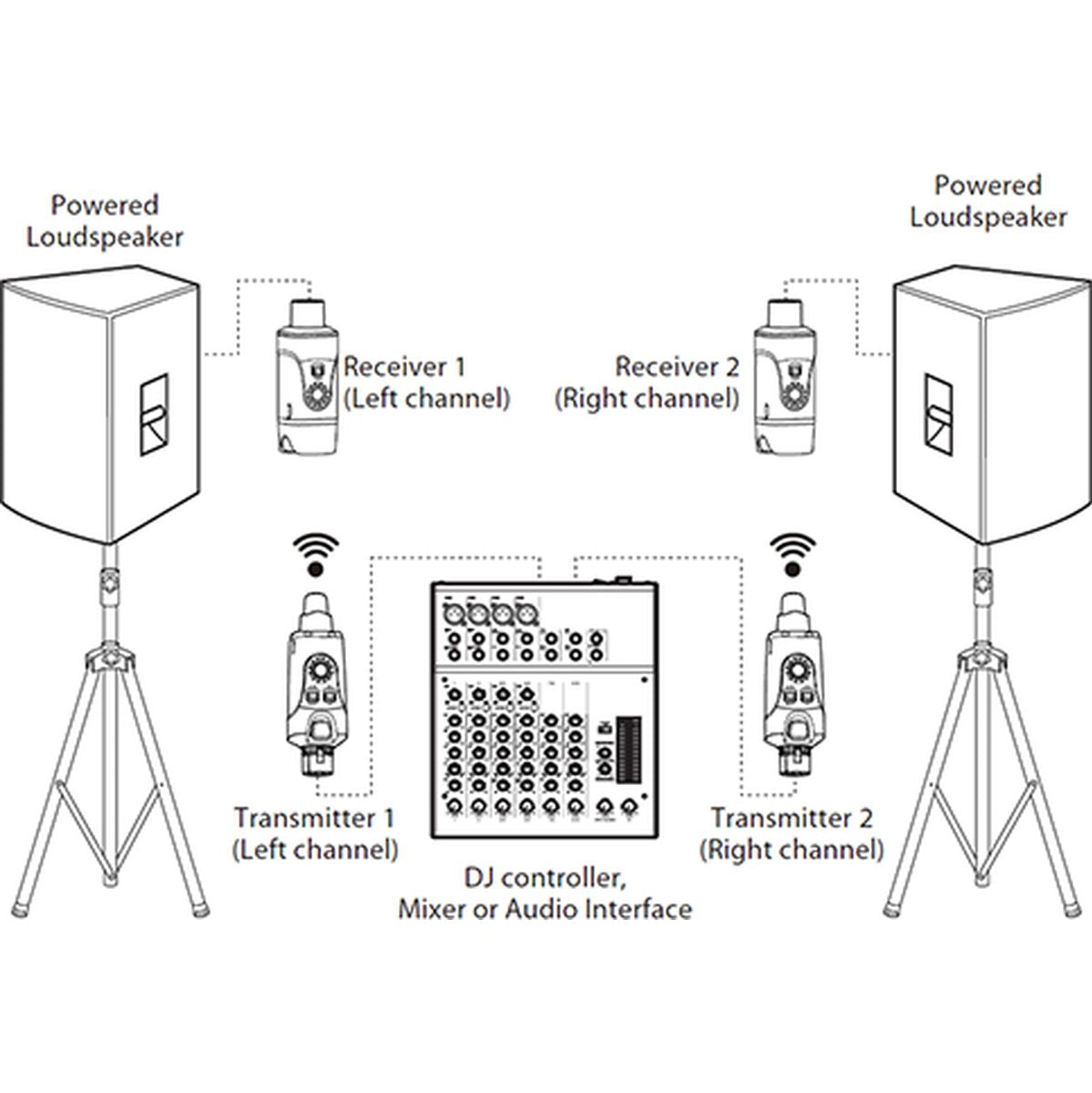 Powered Loudspeaker

Powered Loudspeaker

Receiver 1
(Left channel)

Receiver 2
(Right channel)

Transmitter 1
(Left channel)

Transmitter 2
(Right channel)

DJ controller,
Mixer or Audio Interface