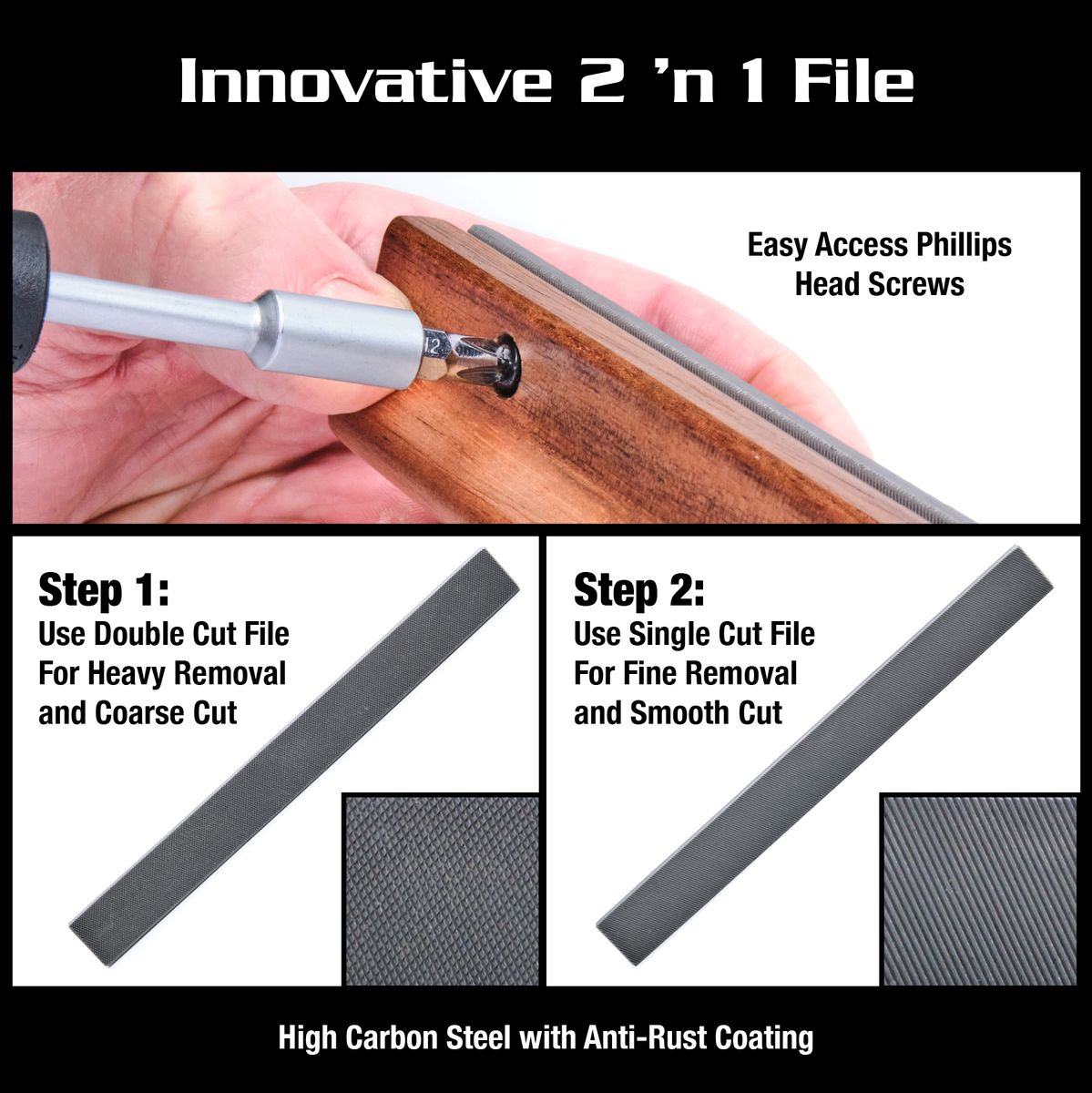 Innovative 2 'n 1 File

Easy Access Phillips Head Screws

2

Step 1:
Use Double Cut File For Heavy Removal and Coarse Cut

Step 2:
Use Single Cut File For Fine Removal and Smooth Cut

High Carbon Steel with Anti-Rust Coating